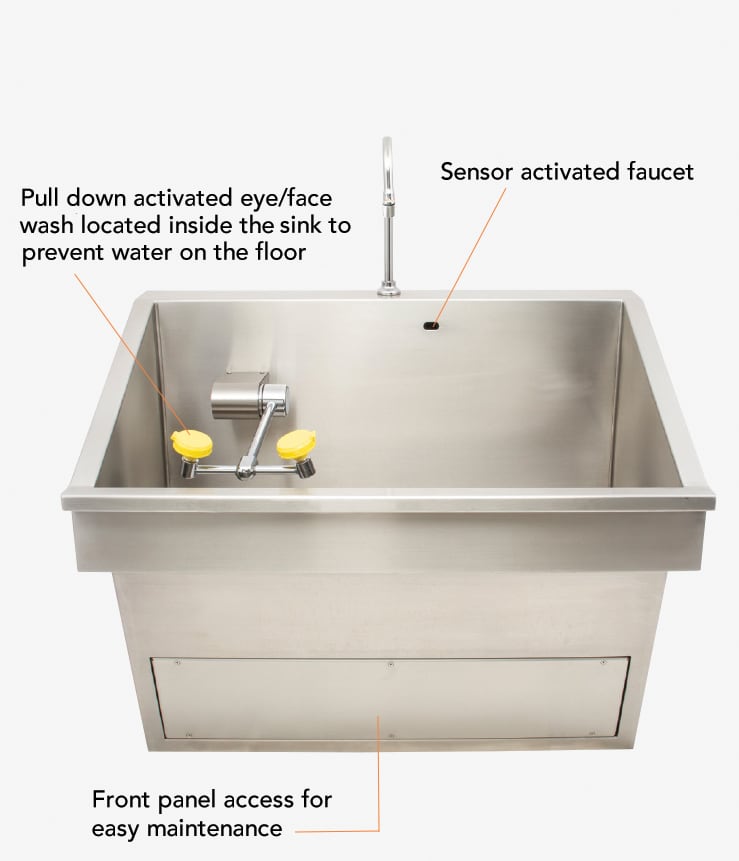 Pull down activated eye/face wash located inside the sink to prevent water on the floor

Sensor activated faucet

Front panel access for easy maintenance